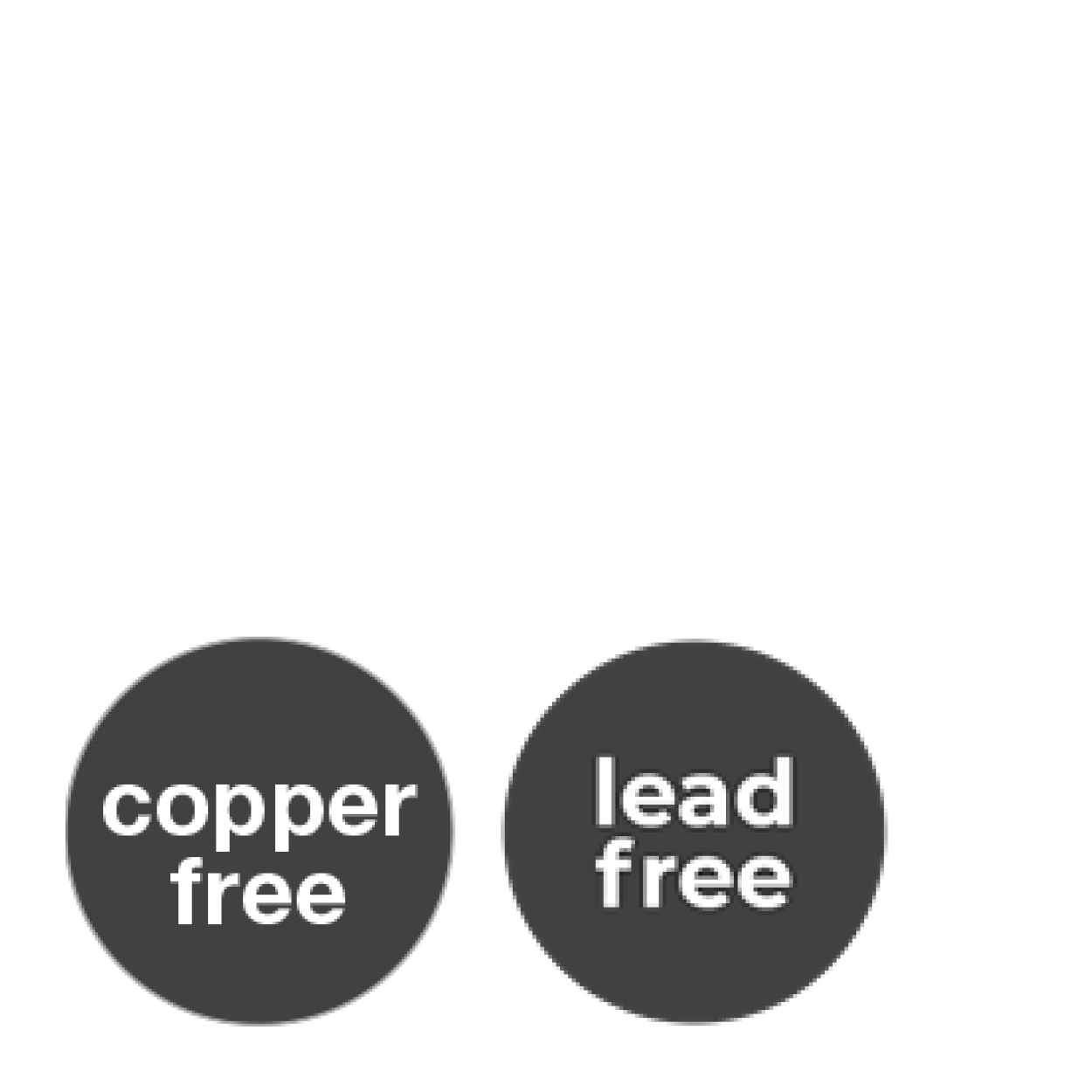 copper
free

lead
free